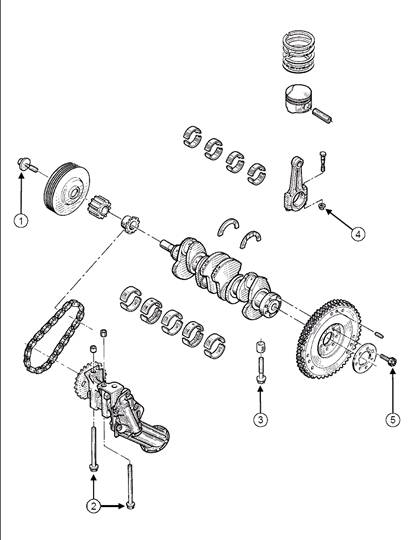 1
4
3
5
2